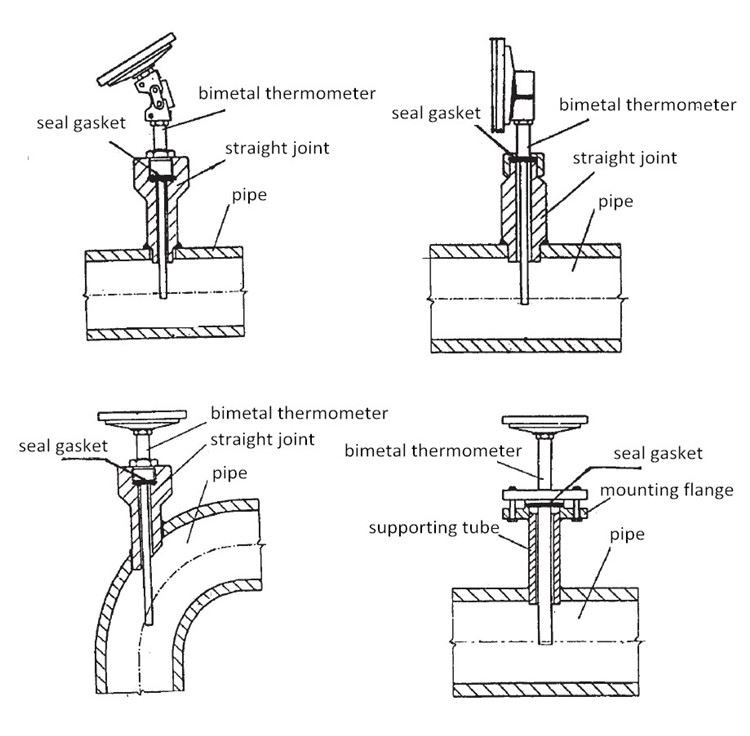 bimetal thermometer
seal gasket
straight joint
pipe

seal gasket
bimetal thermometer
straight joint
pipe

bimetal thermometer
seal gasket
straight joint
pipe

bimetal thermometer
seal gasket
mounting flange
supporting tube
pipe